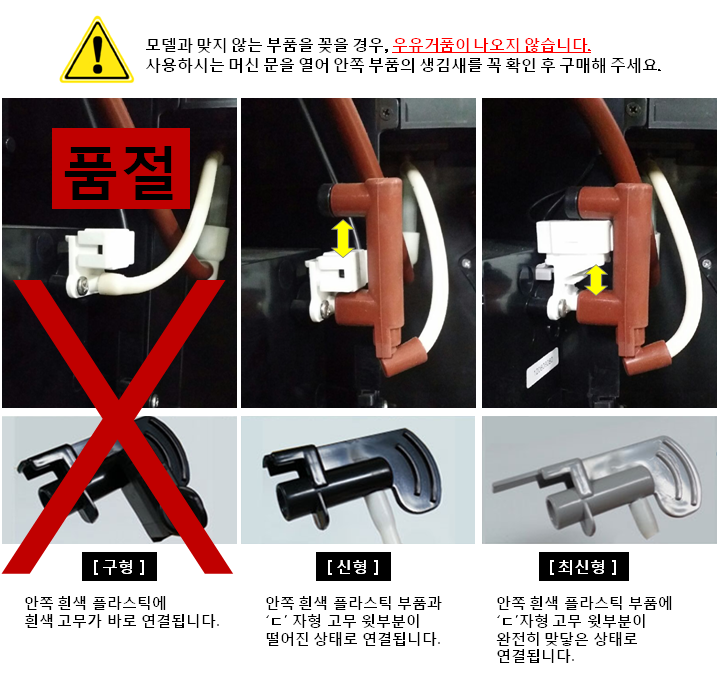 모델과 맞지 않는 부품을 꽂을 경우, 우유거품이 나오지 않습니다.
사용하시는 머신 문을 열어 안쪽 부품의 생김새를 꼭 확인 후 구매해 주세요.

품절

[ 구형 ]

안쪽 흰색 플라스틱에 흰색 고무가 바로 연결됩니다.

[ 신형 ]

안쪽 흰색 플라스틱 부품과 'ㄷ' 자형 고무 윗부분이 떨어진 상태로 연결됩니다.

[ 최신형 ]

안쪽 흰색 플라스틱 부품에 'ㄷ'자형 고무 윗부분이 완전히 맞닿은 상태로 연결됩니다.